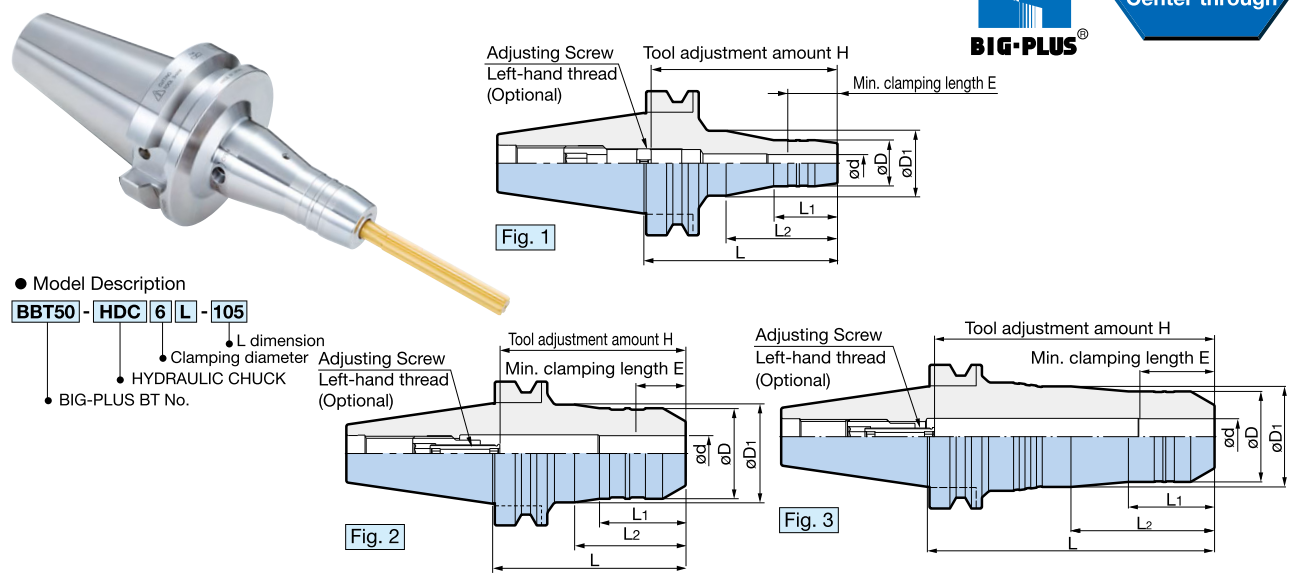 BIG-PLUS®

Center through

Adjusting Screw
Left-hand thread
(Optional)

Tool adjustment amount H

Min. clamping length E

ød øD øD1

L1
L2
L

Fig. 1

● Model Description

BBT50 - HDC 6 L - 105

L dimension
Clamping diameter
HYDRAULIC CHUCK
BIG-PLUS BT No.

Adjusting Screw
Left-hand thread
(Optional)

Tool adjustment amount H

Min. clamping length E

ød øD øD1

L1
L2
L

Fig. 2

Adjusting Screw
Left-hand thread
(Optional)

Tool adjustment amount H

Min. clamping length E

ød øD øD1

L1
L2
L

Fig. 3